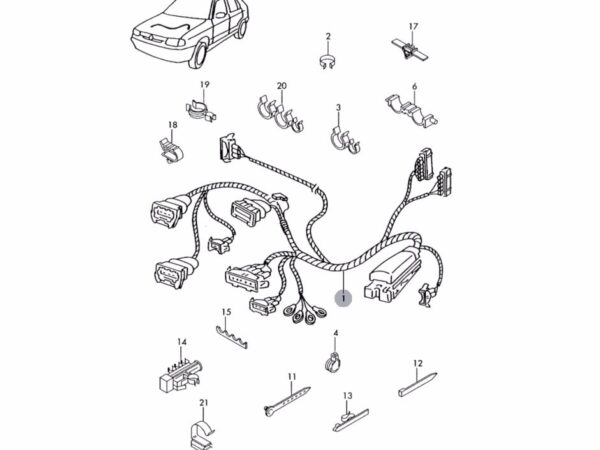 2
17
19
20
6
3
18
1
15
4
14
11
12
13
21