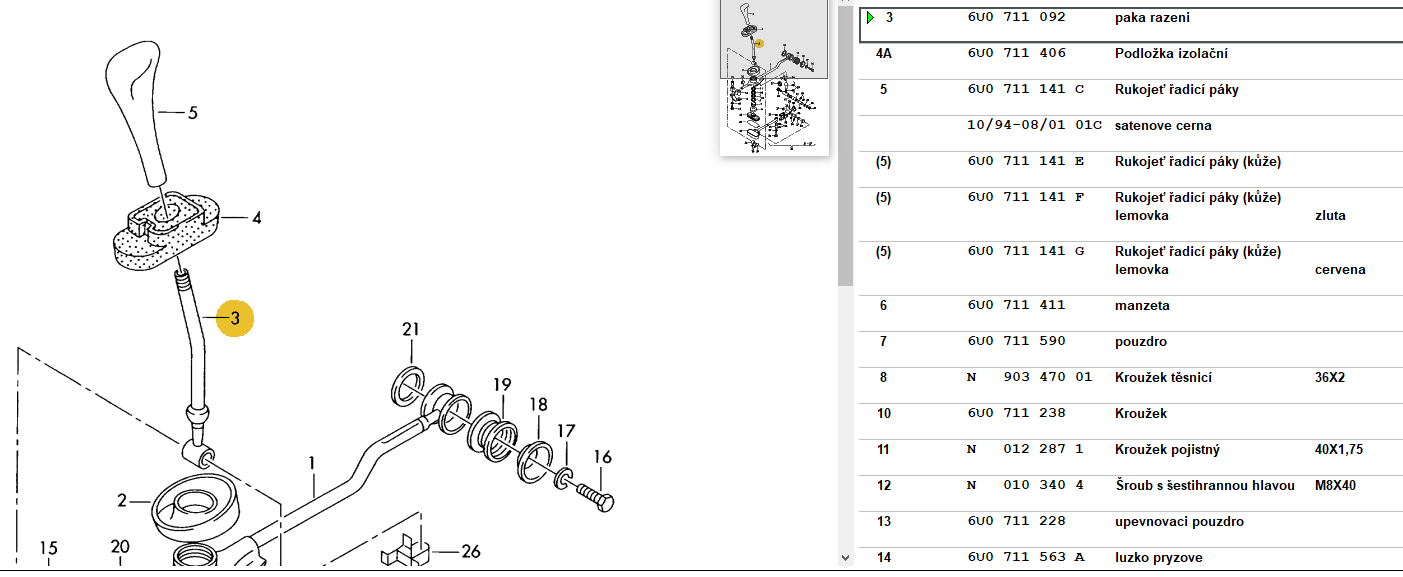 5
4
3
21
19
18
17
16
1
2
15
20
26

| | | | |
|---|---|---|---|
| 3 | 6U0 711 092 | paka razeni | |
| 4A | 6U0 711 406 | Podložka izolační | |
| 5 | 6U0 711 141 C | Rukojeť řadicí páky | |
| | 10/94-08/01 01C | satenove cerna | |
| (5) | 6U0 711 141 E | Rukojeť řadicí páky (kůže) | |
| (5) | 6U0 711 141 F | Rukojeť řadicí páky (kůže) lemovka | zluta |
| (5) | 6U0 711 141 G | Rukojeť řadicí páky (kůže) lemovka | cervena |
| 6 | 6U0 711 411 | manzeta | |
| 7 | 6U0 711 590 | pouzdro | |
| 8 | N 903 470 01 | Kroužek těsnicí | 36X2 |
| 10 | 6U0 711 238 | Kroužek | |
| 11 | N 012 287 1 | Kroužek pojistný | 40X1,75 |
| 12 | N 010 340 4 | Šroub s šestihrannou hlavou | M8X40 |
| 13 | 6U0 711 228 | upevnovaci pouzdro | |
| 14 | 6U0 711 563 A | luzko pryzove | |