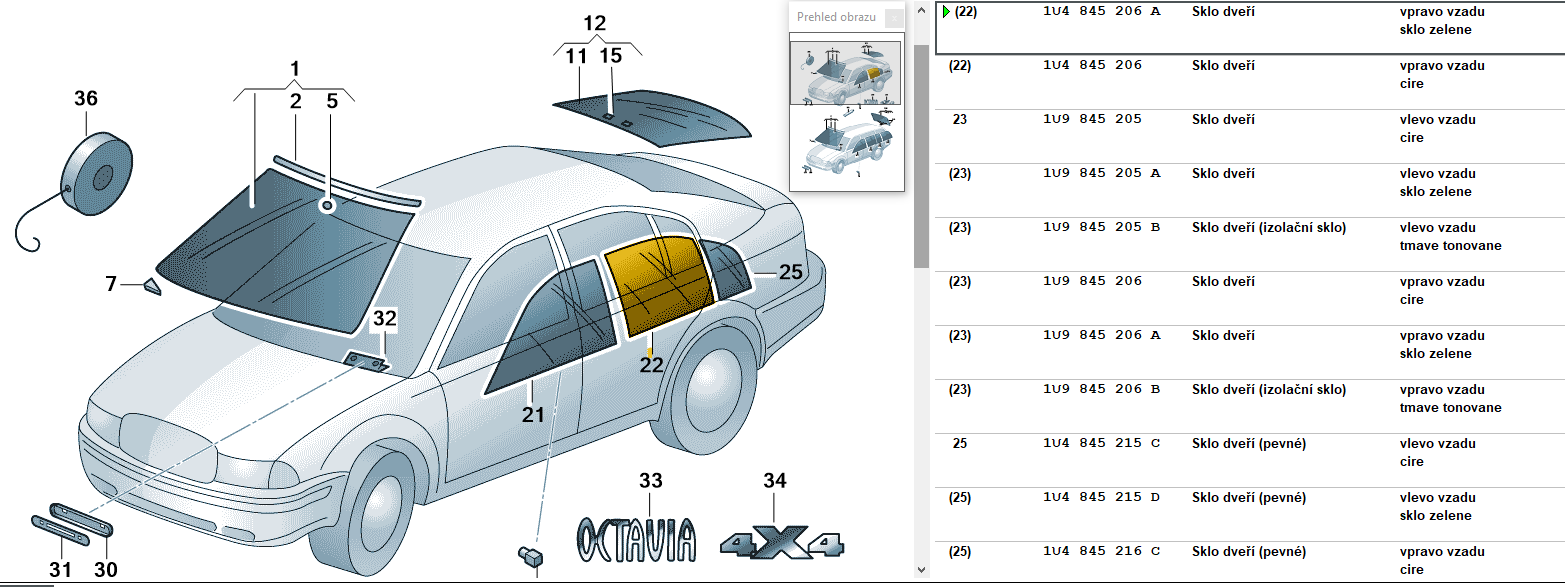 12
11 15
1
2 5
36
7
32
25
22
21
33
34
OCTAVIA
4X4
31 30

Prehled obrazu

| | | | |
|---|---|---|---|
| (22) | 1U4 845 206 A | Sklo dveří | vpravo vzadu sklo zelene |
| (22) | 1U4 845 206 | Sklo dveří | vpravo vzadu cire |
| 23 | 1U9 845 205 | Sklo dveří | vlevo vzadu cire |
| (23) | 1U9 845 205 A | Sklo dveří | vlevo vzadu sklo zelene |
| (23) | 1U9 845 205 B | Sklo dveří (izolační sklo) | vlevo vzadu tmave tonovane |
| (23) | 1U9 845 206 | Sklo dveří | vpravo vzadu cire |
| (23) | 1U9 845 206 A | Sklo dveří | vpravo vzadu sklo zelene |
| (23) | 1U9 845 206 B | Sklo dveří (izolační sklo) | vpravo vzadu tmave tonovane |
| 25 | 1U4 845 215 C | Sklo dveří (pevné) | vlevo vzadu cire |
| (25) | 1U4 845 215 D | Sklo dveří (pevné) | vlevo vzadu sklo zelene |
| (25) | 1U4 845 216 C | Sklo dveří (pevné) | vpravo vzadu cire |